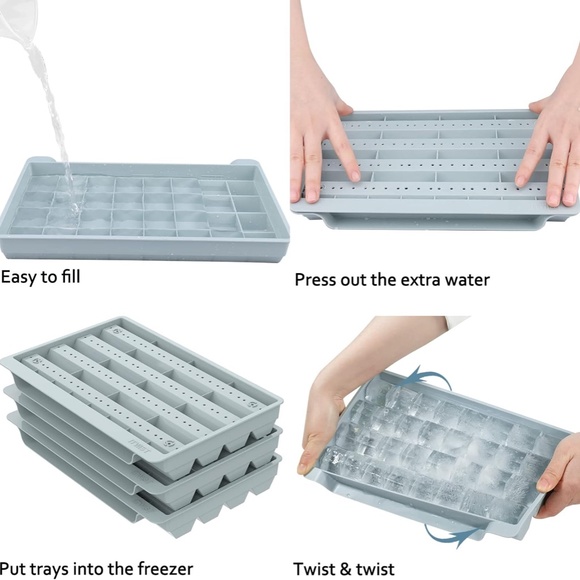 Easy to fill

Press out the extra water

Put trays into the freezer

Twist & twist